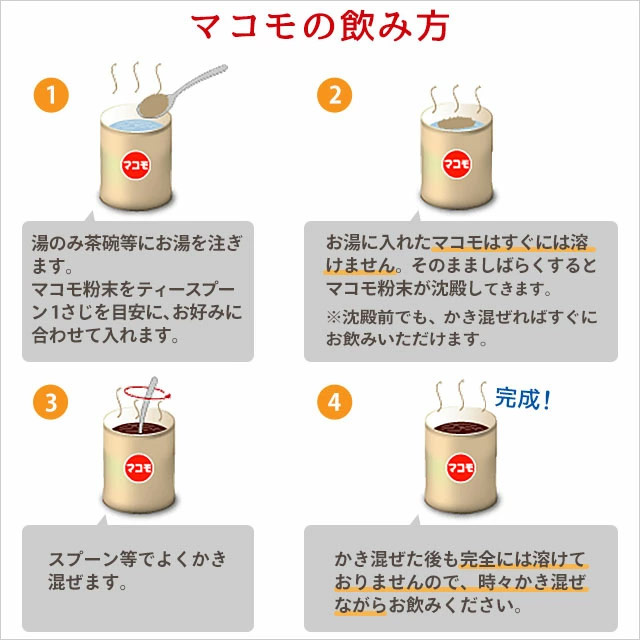 マコモの飲み方

1

マコモ

湯のみ茶碗等にお湯を注ぎます。
マコモ粉末をティースプーン1さじを目安に、お好みに合わせて入れます。

2

マコモ

お湯に入れたマコモはすぐには溶けません。そのまましばらくするとマコモ粉末が沈殿してきます。
※沈殿前でも、かき混ぜればすぐにお飲みいただけます。

3

マコモ

スプーン等でよくかき混ぜます。

4

完成！

マコモ

かき混ぜた後も完全には溶けておりませんので、時々かき混ぜながらお飲みください。