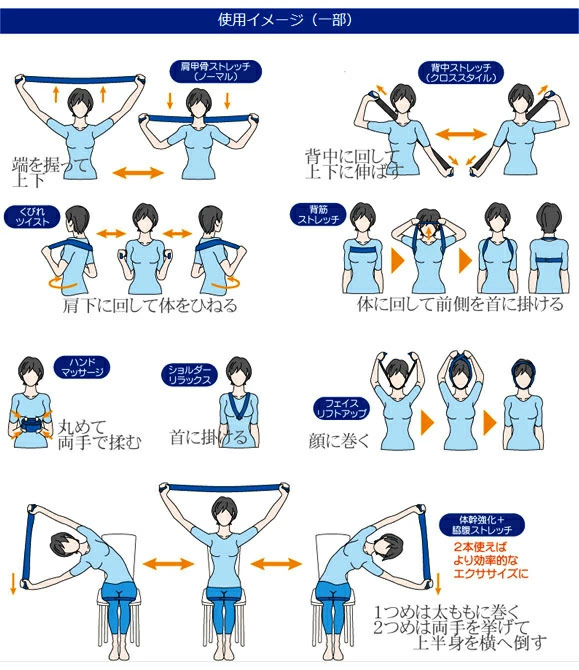 使用イメージ（一部）

肩甲骨ストレッチ（ノーマル）

端を握って上下

背中ストレッチ（クロススタイル）

背中に回して上下に伸ばす

くびれツイスト

肩下に回して体をひねる

背筋ストレッチ

体に回して前側を首に掛ける

ハンドマッサージ

丸めて両手で揉む

ショルダーリラックス

首に掛ける

フェイスリフトアップ

顔に巻く

体幹強化＋脇腹ストレッチ

2本使えばより効率的なエクササイズに

1つめは太ももに巻く
2つめは両手を挙げて上半身を横へ倒す