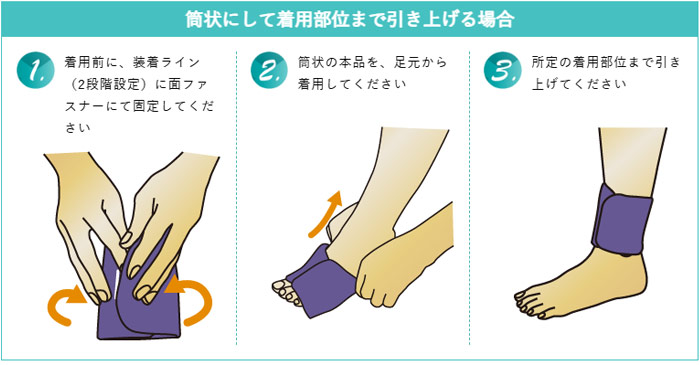 筒状にして着用部位まで引き上げる場合

1. 着用前に、装着ライン（2段階設定）に面ファスナーにて固定してください

2. 筒状の本品を、足元から着用してください

3. 所定の着用部位まで引き上げてください