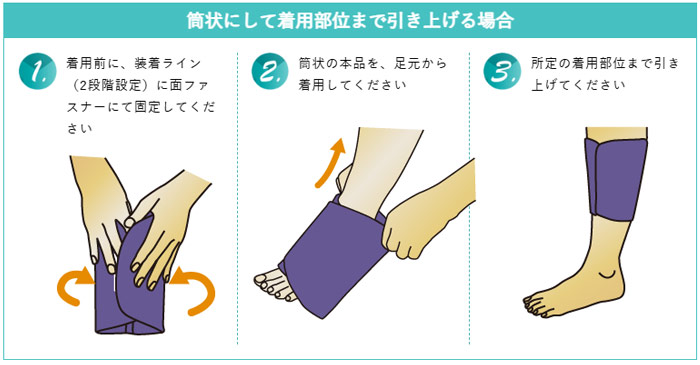 筒状にして着用部位まで引き上げる場合

1.
着用前に、装着ライン（2段階設定）に面ファスナーにて固定してください

2.
筒状の本品を、足元から着用してください

3.
所定の着用部位まで引き上げてください