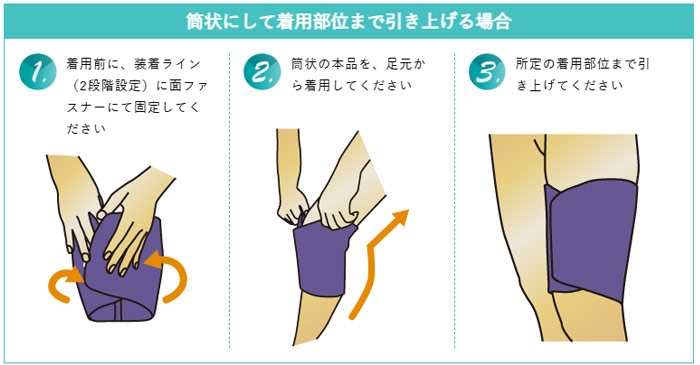 筒状にして着用部位まで引き上げる場合

1. 着用前に、装着ライン（2段階設定）に面ファスナーにて固定してください

2. 筒状の本品を、足元から着用してください

3. 所定の着用部位まで引き上げてください