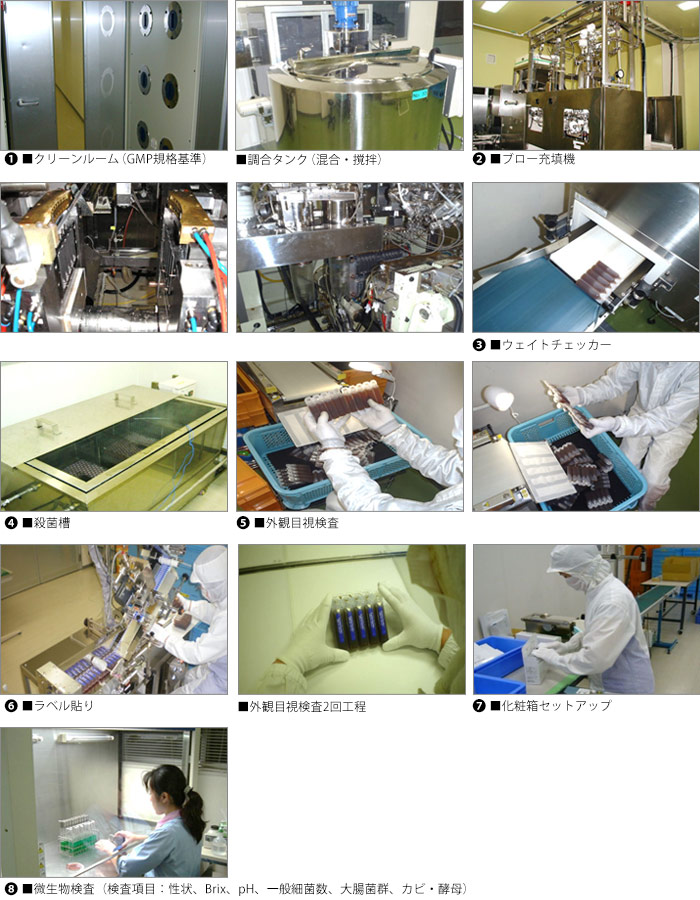 ❶ ■クリーンルーム（GMP規格基準）

■調合タンク（混合・撹拌）

❷ ■ブロー充填機

❸ ■ウェイトチェッカー

❹ ■殺菌槽

❺ ■外観目視検査

❻ ■ラベル貼り

■外観目視検査2回工程

❼ ■化粧箱セットアップ

❽ ■微生物検査（検査項目：性状、Brix、pH、一般細菌数、大腸菌群、カビ・酵母）