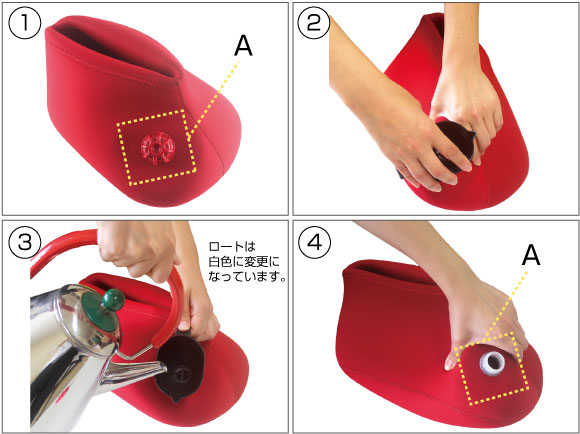 ①

A

②

③

ロートは白色に変更になっています。

④

A