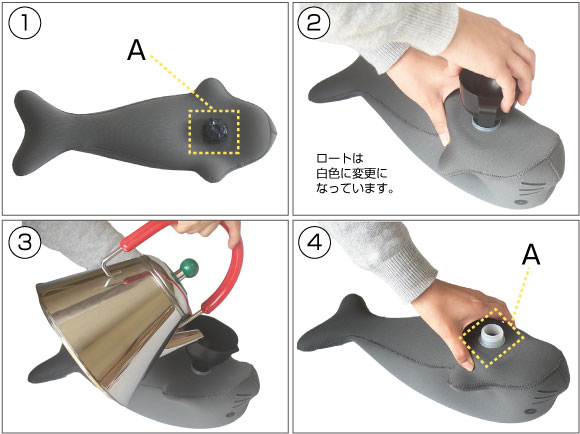 ①

A

②

ロートは
白色に変更に
なっています。

③

④

A