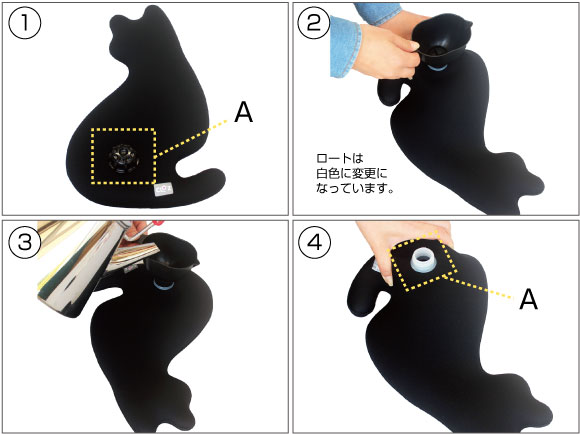 ①

A

②

ロートは
白色に変更に
なっています。

③

④

A