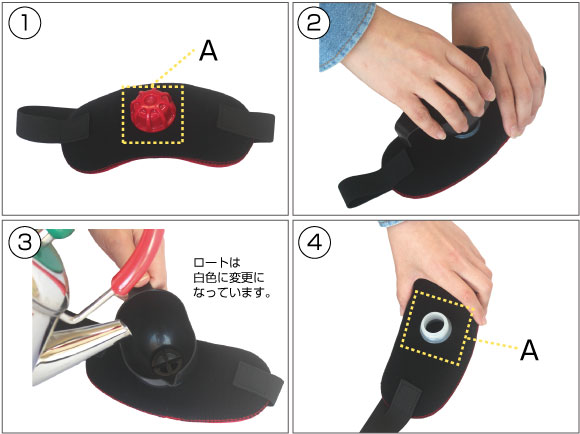 ①

A

②

③

ロートは
白色に変更に
なっています。

④

A