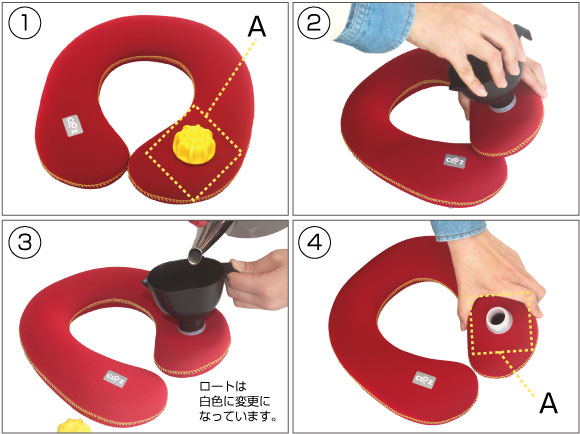 ①
A
CLOZ

②
CLOZ

③
CLOZ
ロートは白色に変更になっています。

④
CLOZ
A