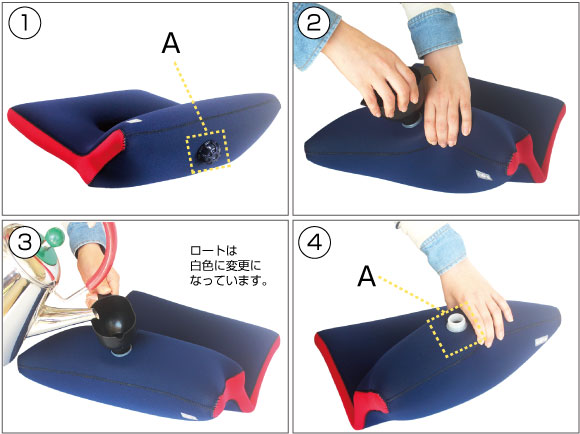 ①

A

②

③

ロートは
白色に変更に
なっています。

④

A